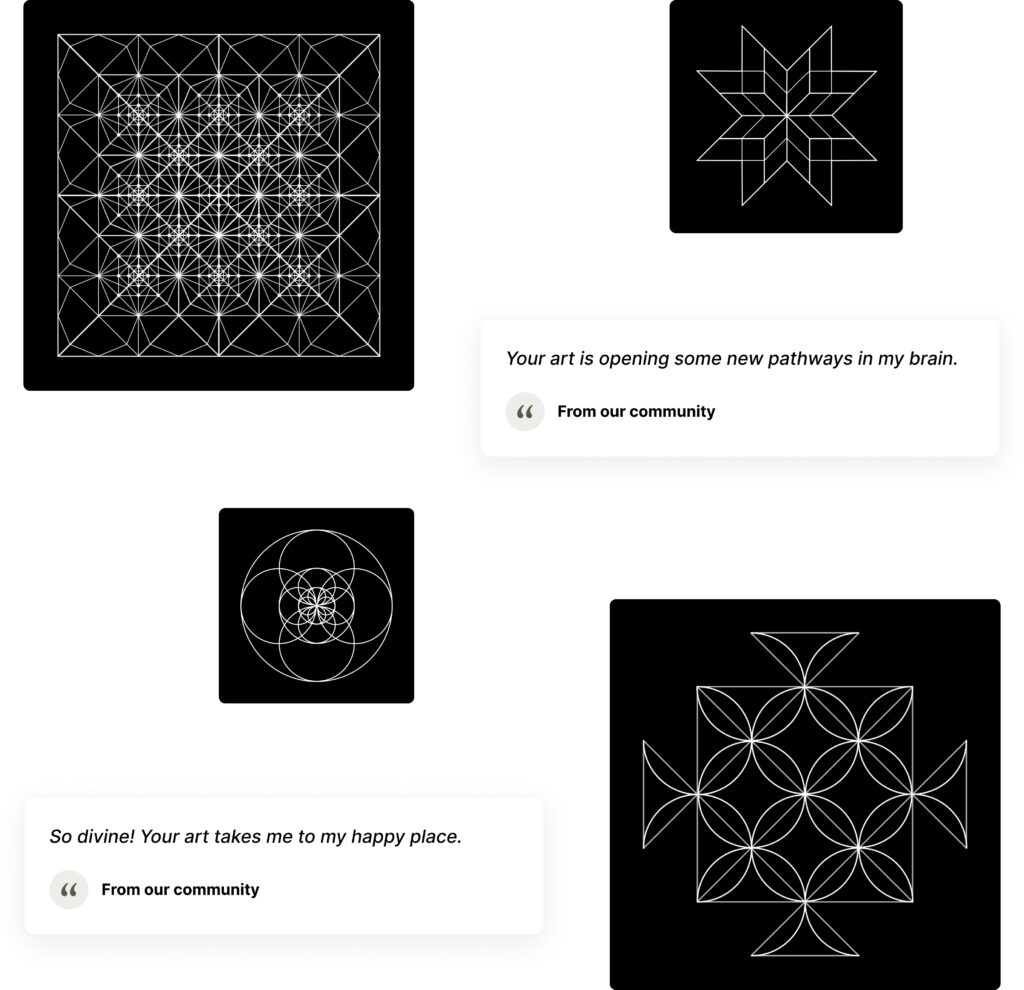 Your art is opening some new pathways in my brain.

“ From our community

So divine! Your art takes me to my happy place.

“ From our community