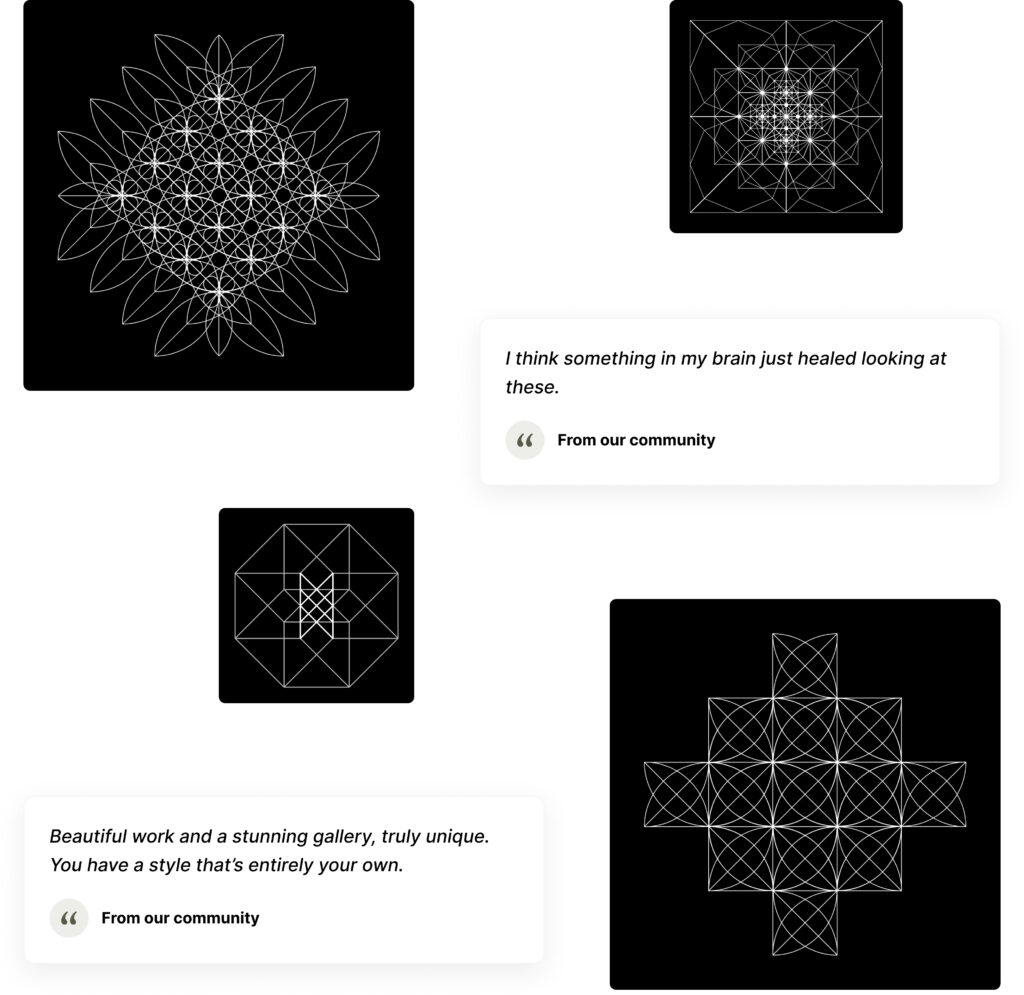 I think something in my brain just healed looking at these.

“ From our community

Beautiful work and a stunning gallery, truly unique. You have a style that’s entirely your own.

“ From our community